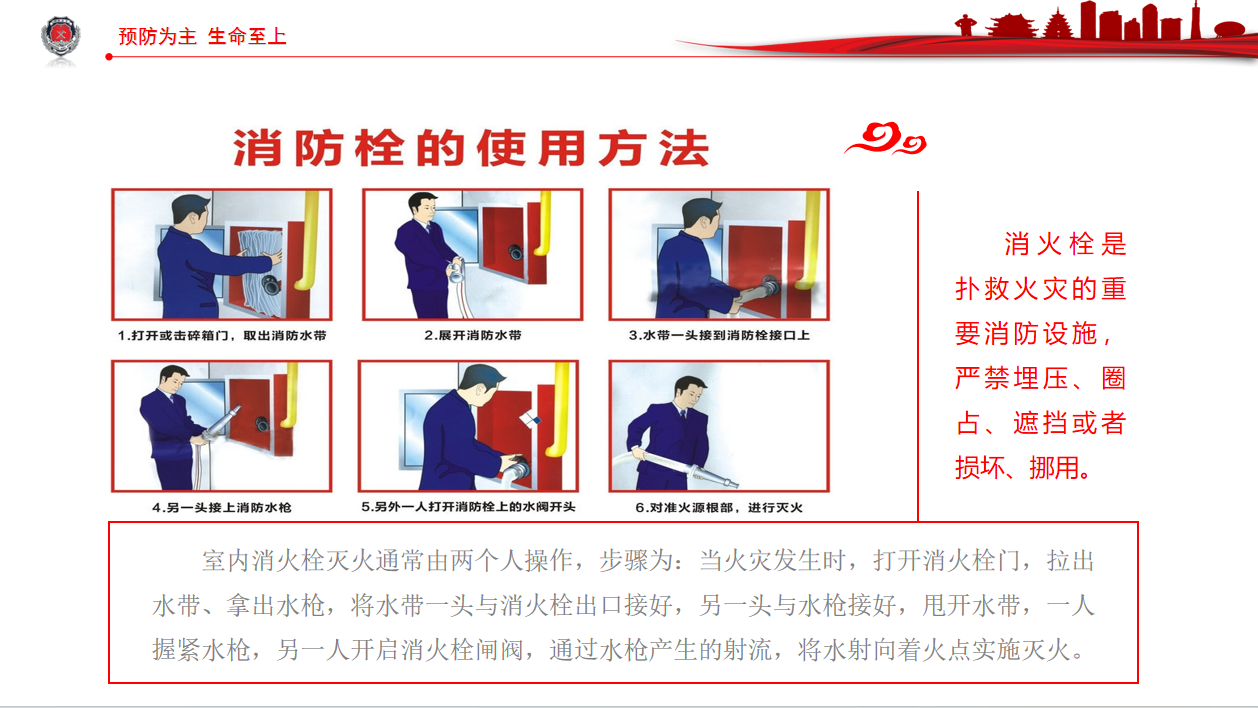 预防为主 生命至上

消防栓的使用方法

1.打开或击碎箱门，取出消防水带

2.展开消防水带

3.水带一头接到消防栓接口上

4.另一头接上消防水枪

5.另外一人打开消防栓上的水阀开头

6.对准火源根部，进行灭火

消火栓是扑救火灾的重要消防设施，严禁埋压、圈占、遮挡或者损坏、挪用。

室内消火栓灭火通常由两个人操作，步骤为：当火灾发生时，打开消火栓门，拉出水带、拿出水枪，将水带一头与消火栓出口接好，另一头与水枪接好，甩开水带，一人握紧水枪，另一人开启消火栓闸阀，通过水枪产生的射流，将水射向着火点实施灭火。