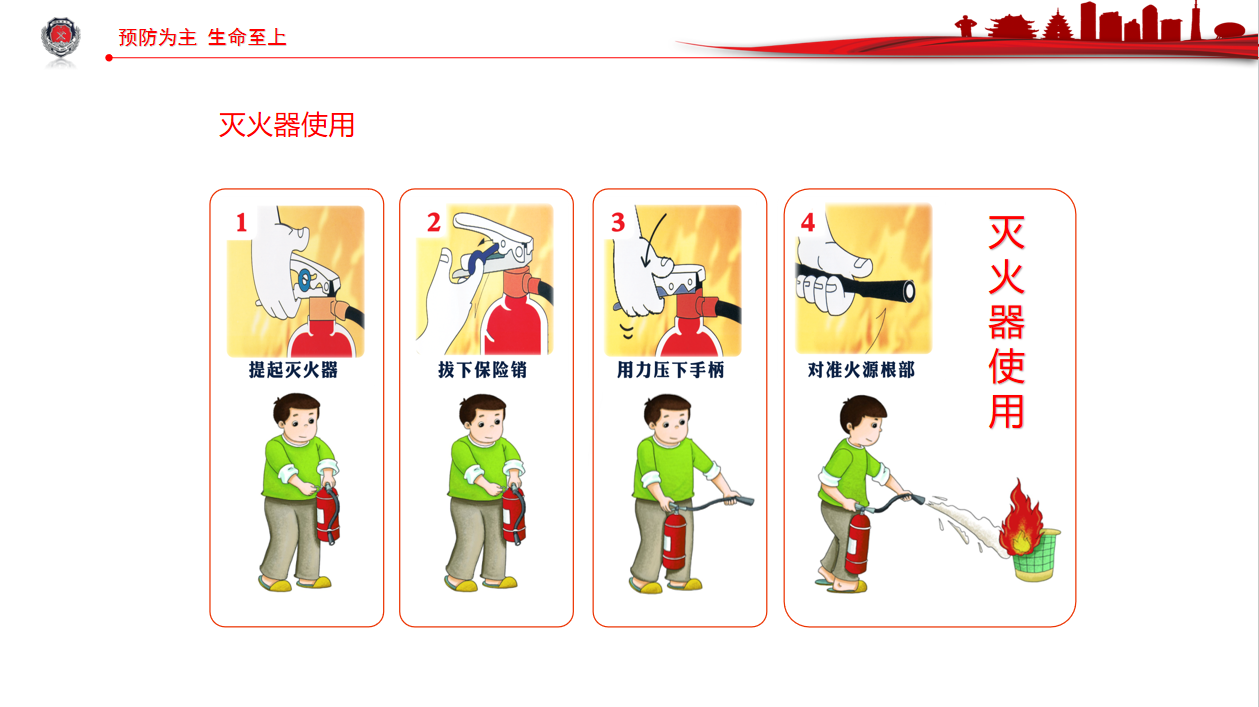 预防为主 生命至上

灭火器使用

1
提起灭火器

2
拔下保险销

3
用力压下手柄

4
对准火源根部

灭火器使用